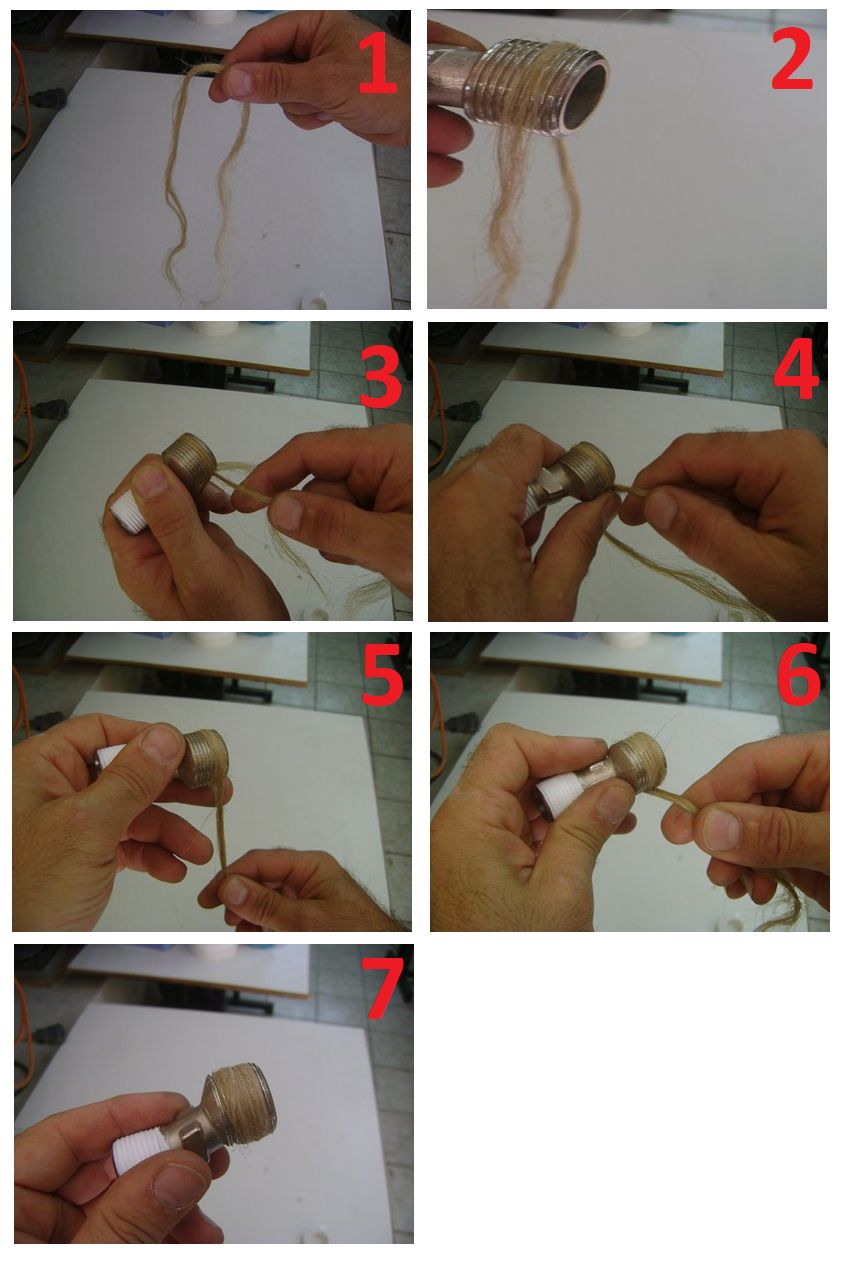 1

2

3

4

5

6

7