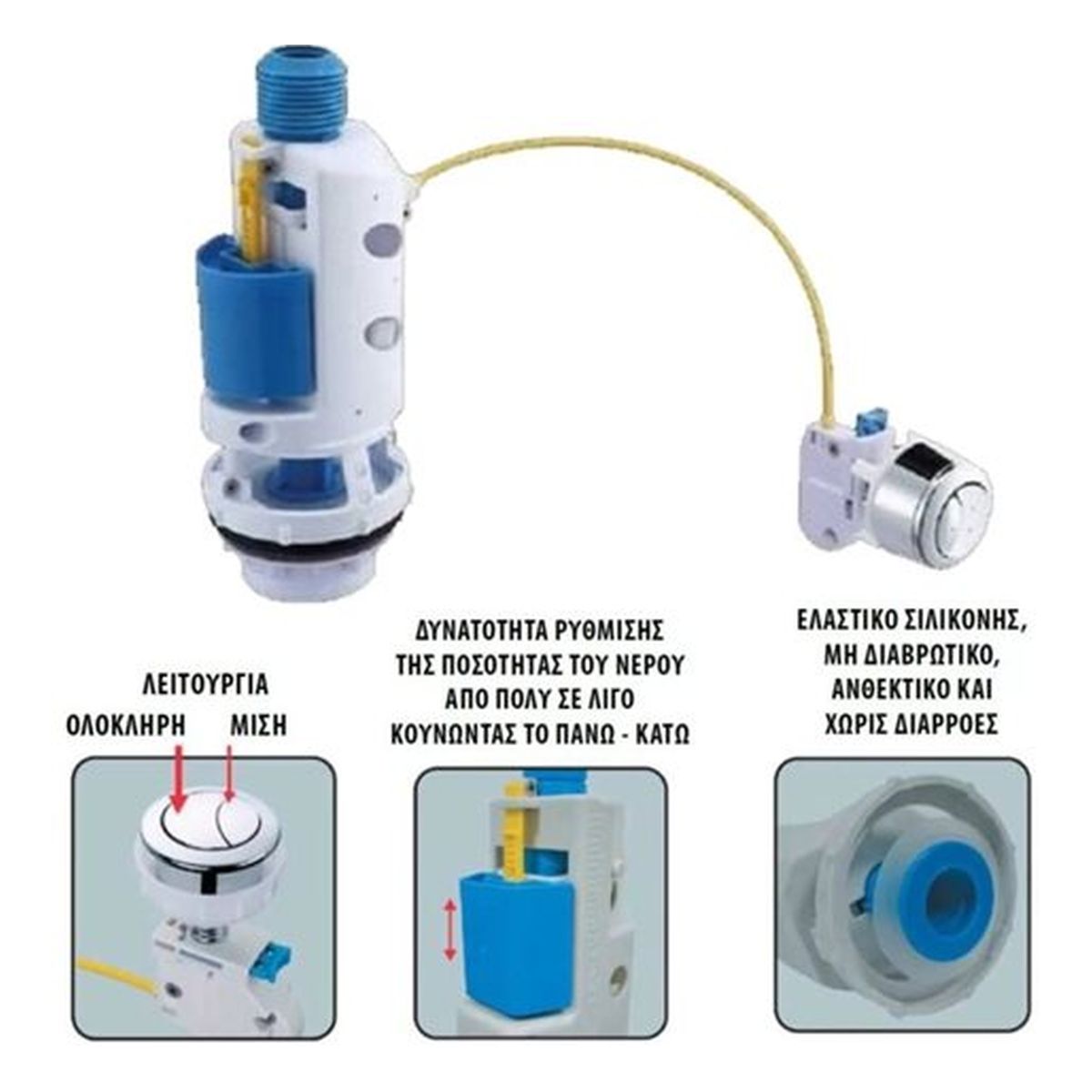 ΛΕΙΤΟΥΡΓΙΑ
ΟΛΟΚΛΗΡΗ ΜΙΣΗ

ΔΥΝΑΤΟΤΗΤΑ ΡΥΘΜΙΣΗΣ ΤΗΣ ΠΟΣΟΤΗΤΑΣ ΤΟΥ ΝΕΡΟΥ ΑΠΟ ΠΟΛΥ ΣΕ ΛΙΓΟ ΚΟΥΝΩΝΤΑΣ ΤΟ ΠΑΝΩ - ΚΑΤΩ

ΕΛΑΣΤΙΚΟ ΣΙΛΙΚΟΝΗΣ, ΜΗ ΔΙΑΒΡΩΤΙΚΟ, ΑΝΘΕΚΤΙΚΟ ΚΑΙ ΧΩΡΙΣ ΔΙΑΡΡΟΕΣ