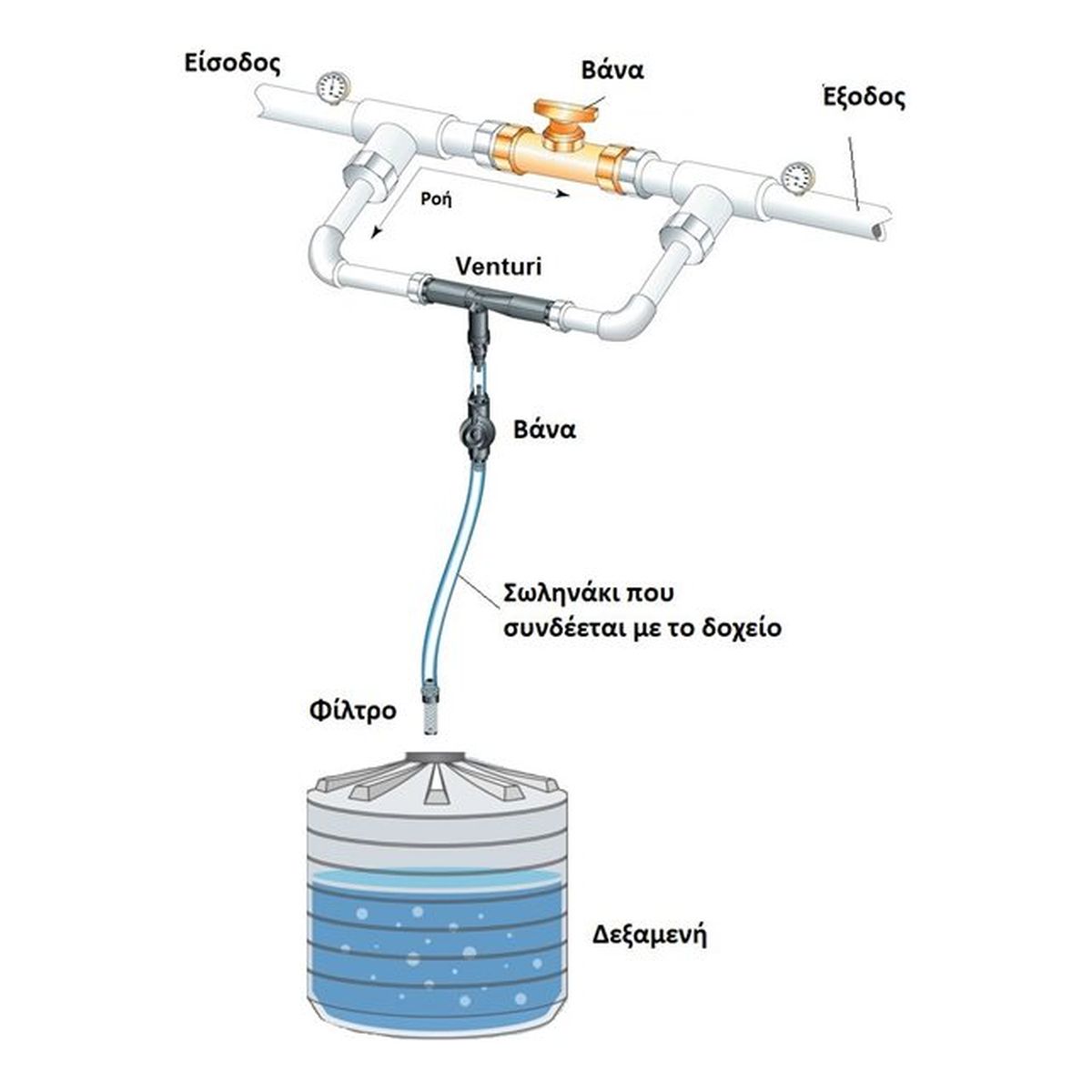 Είσοδος

Βάνα

Έξοδος

Ροή

Venturi

Βάνα

Σωληνάκι που συνδέεται με το δοχείο

Φίλτρο

Δεξαμενή