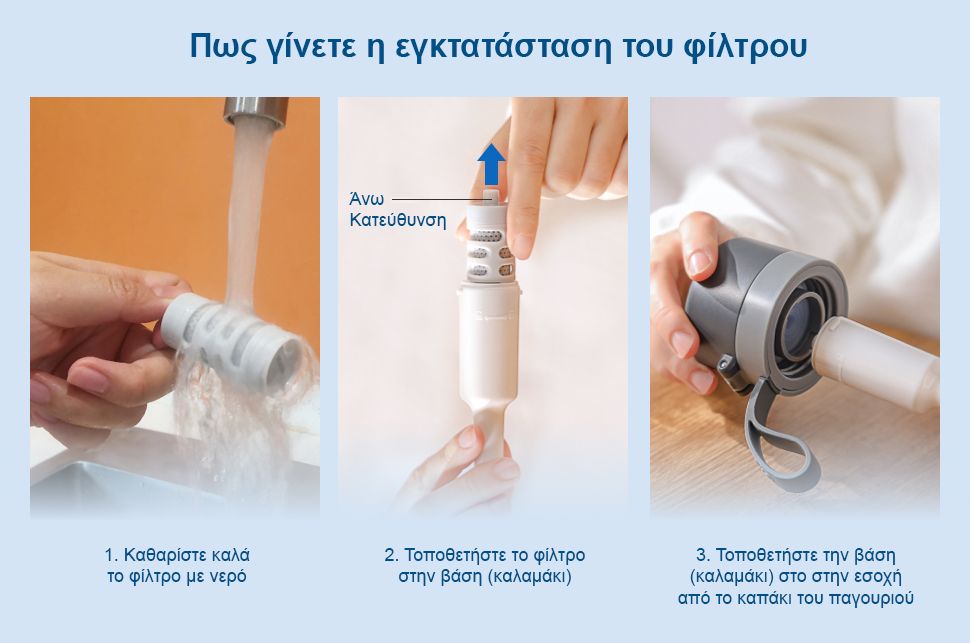 Πως γίνετε η εγκτατάσταση του φίλτρου

Άνω Κατεύθυνση

1. Καθαρίστε καλά το φίλτρο με νερό

2. Τοποθετήστε το φίλτρο στην βάση (καλαμάκι)

3. Τοποθετήστε την βάση (καλαμάκι) στο στην εσοχή από το καπάκι του παγουριού