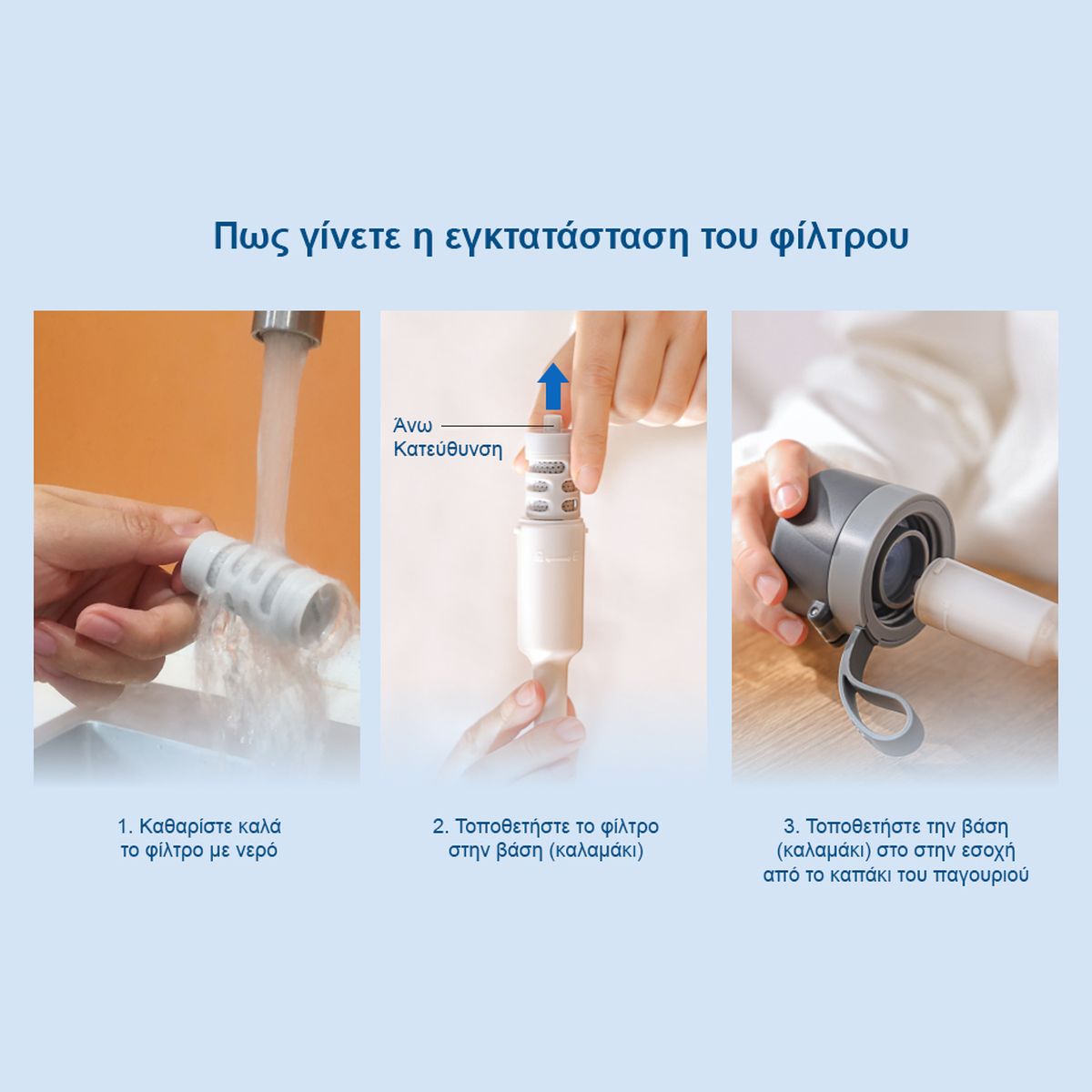 Πως γίνετε η εγκτατάσταση του φίλτρου

Άνω Κατεύθυνση

1. Καθαρίστε καλά το φίλτρο με νερό

2. Τοποθετήστε το φίλτρο στην βάση (καλαμάκι)

3. Τοποθετήστε την βάση (καλαμάκι) στο στην εσοχή από το καπάκι του παγουριού